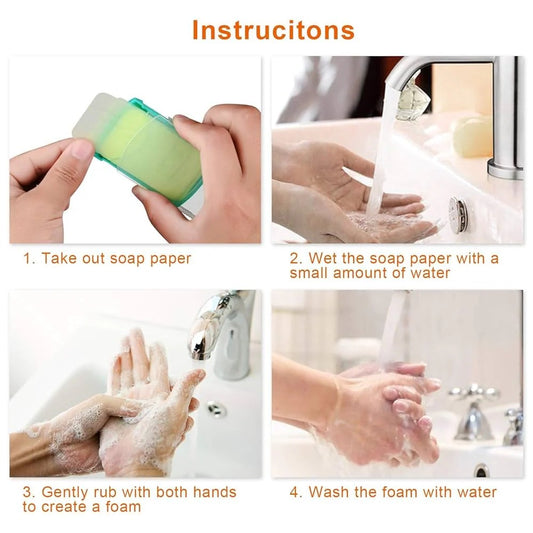 Instrucitons

1. Take out soap paper

2. Wet the soap paper with a small amount of water

3. Gently rub with both hands to create a foam

4. Wash the foam with water